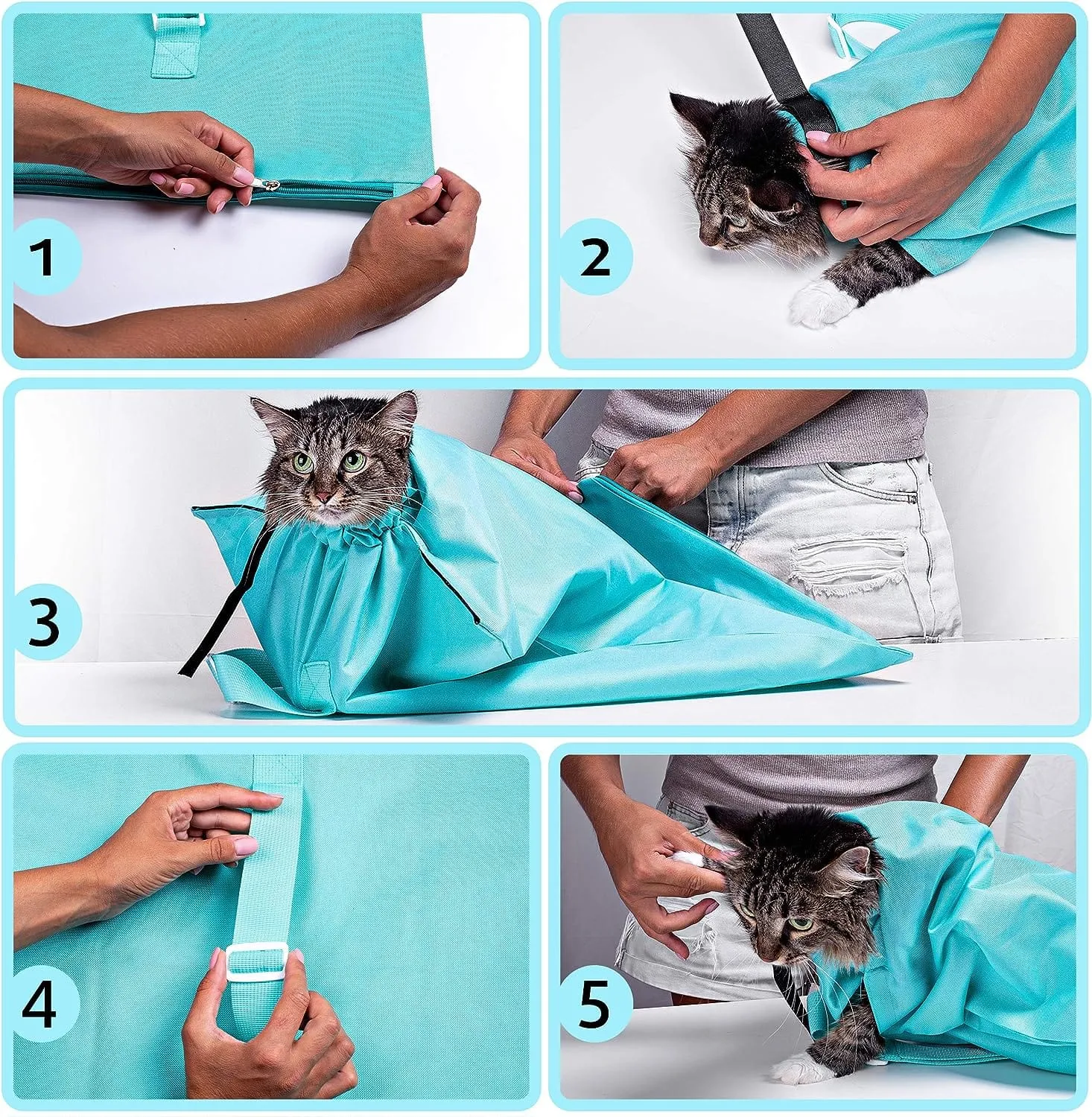 1

2

3

4

5